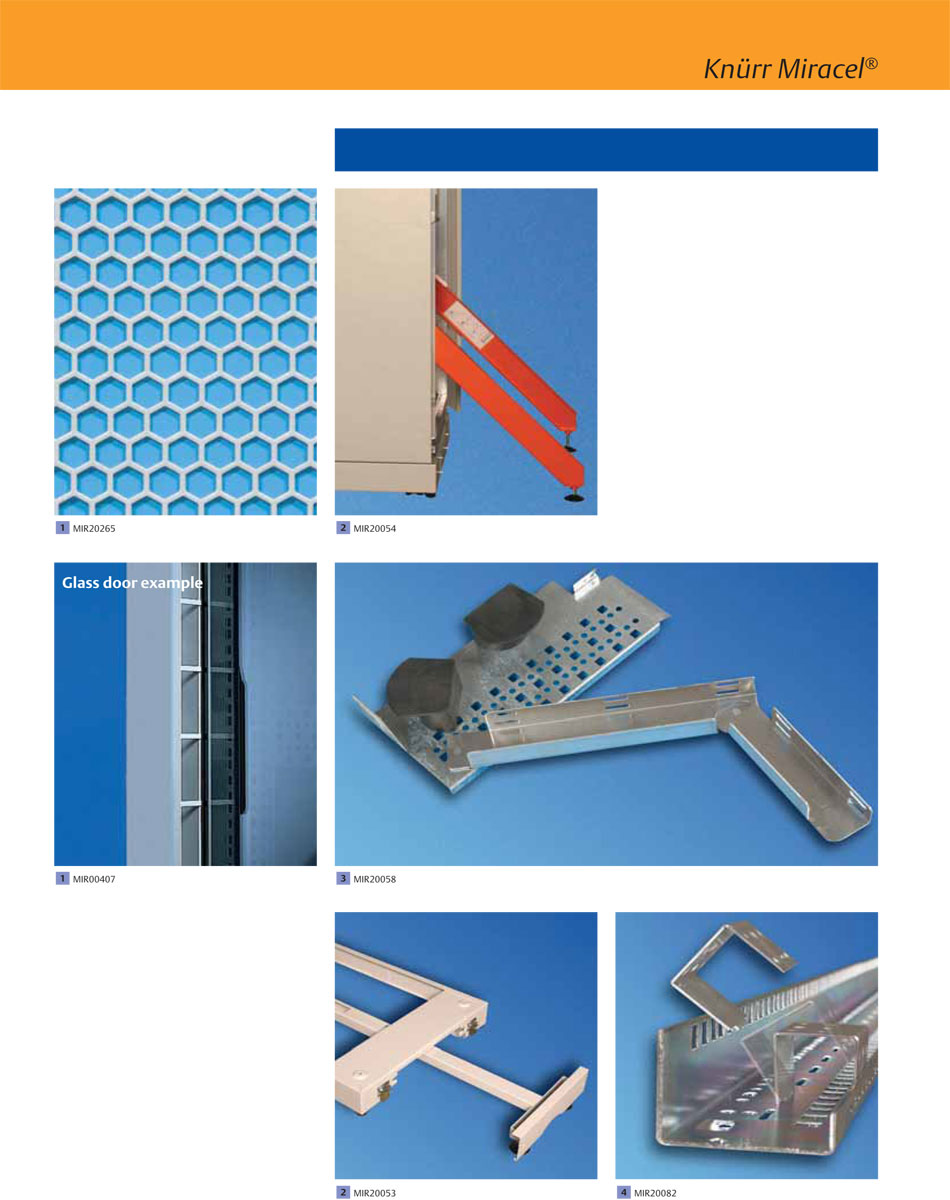 Knürr Miracel®

1 MIR20265

2 MIR20054

Glass door example

1 MIR00407

3 MIR20058

2 MIR20053

4 MIR20082